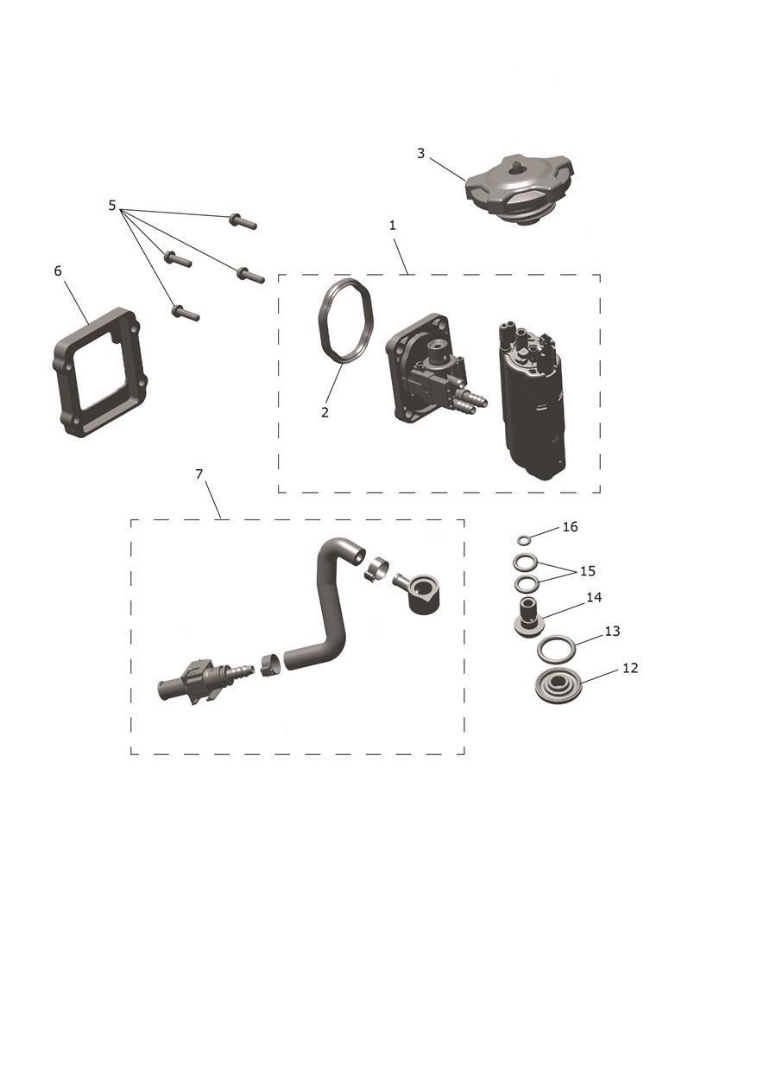 3
5
1
6
2
7
16
15
14
13
12